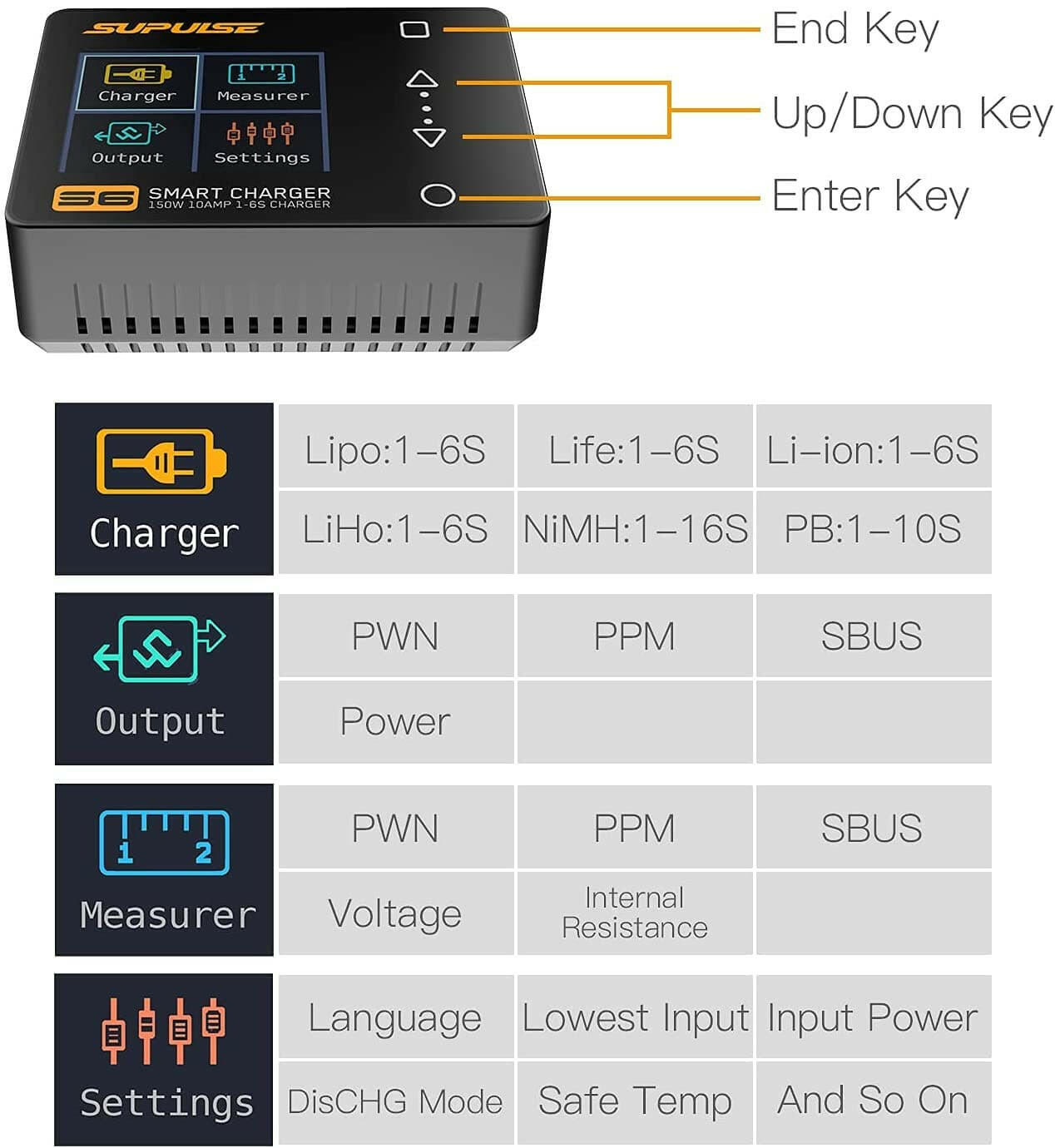 SUPULSE

Charger
Measurer
Output
Settings

S6 SMART CHARGER
150W 10AMP 1-6S CHARGER

End Key
Up/Down Key
Enter Key

| Charger | Lipo:1–6S | Life:1–6S | Li–ion:1–6S |
|---|---|---|---|
| | LiHo:1–6S | NiMH:1–16S | PB:1–10S |

| Output | PWN | PPM | SBUS |
|---|---|---|---|
| | Power | | |

| Measurer | PWN | PPM | SBUS |
|---|---|---|---|
| | Voltage | Internal Resistance | |

| Settings | Language | Lowest Input | Input Power |
|---|---|---|---|
| | DisCHG Mode | Safe Temp | And So On |